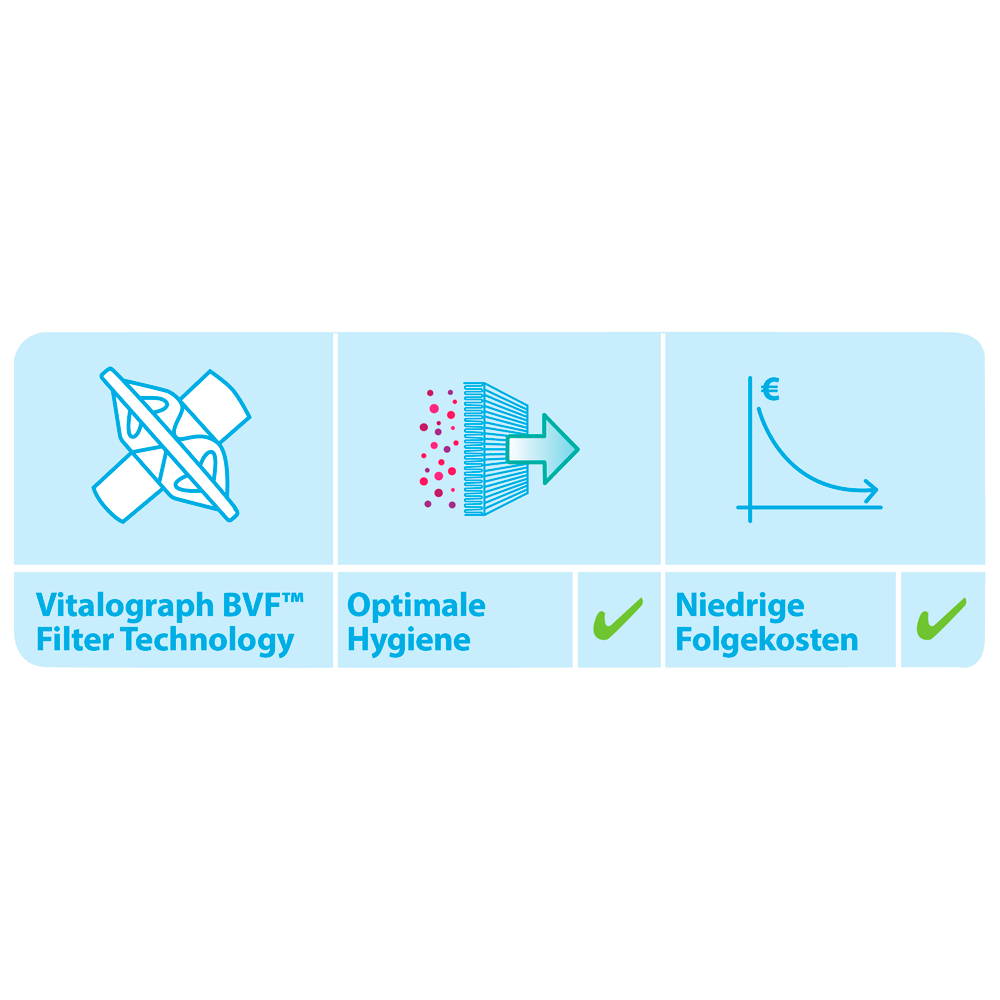 €

Vitalograph BVF™ Filter Technology

Optimale Hygiene

Niedrige Folgekosten